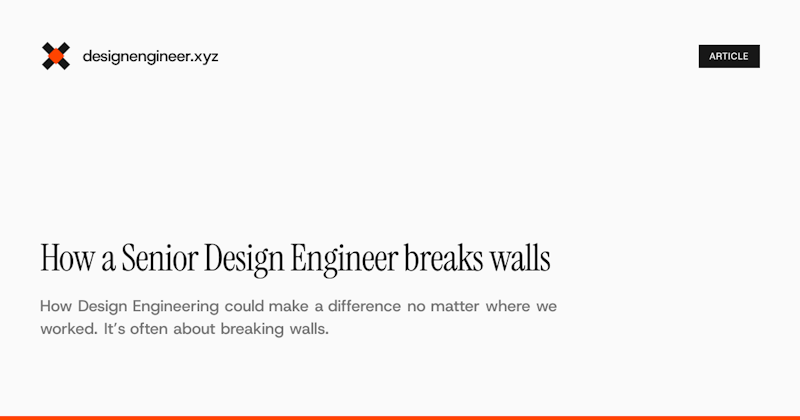 designengineer.xyz

ARTICLE

How a Senior Design Engineer breaks walls

How Design Engineering could make a difference no matter where we worked. It's often about breaking walls.